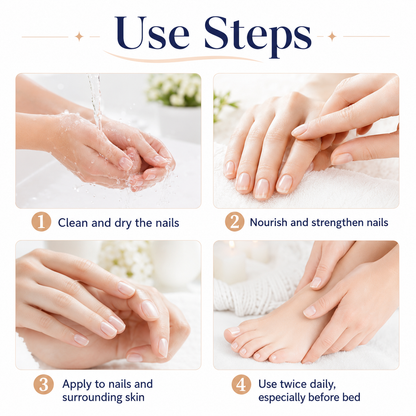 Use Steps

1 Clean and dry the nails

2 Nourish and strengthen nails

3 Apply to nails and surrounding skin

4 Use twice daily, especially before bed